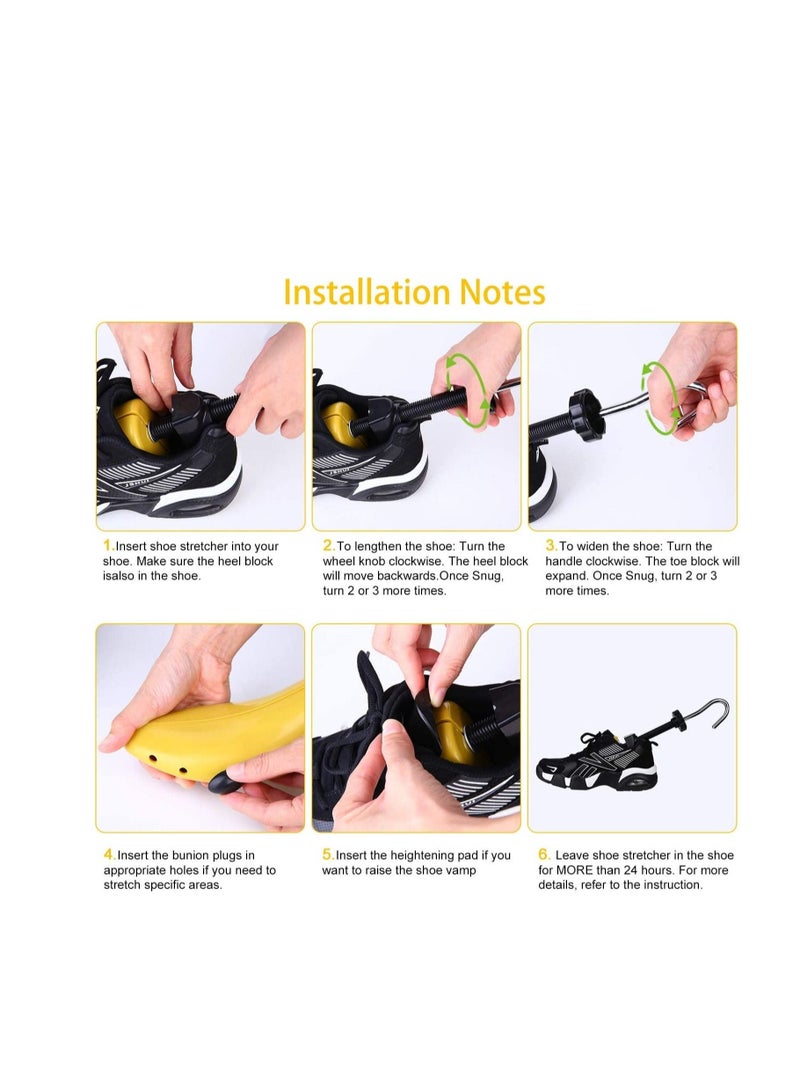 Installation Notes

1.Insert shoe stretcher into your shoe. Make sure the heel block isalso in the shoe.

2.To lengthen the shoe: Turn the wheel knob clockwise. The heel block will move backwards.Once Snug, turn 2 or 3 more times.

3.To widen the shoe: Turn the handle clockwise. The toe block will expand. Once Snug, turn 2 or 3 more times.

4.Insert the bunion plugs in appropriate holes if you need to stretch specific areas.

5.Insert the heightening pad if you want to raise the shoe vamp

6. Leave shoe stretcher in the shoe for MORE than 24 hours. For more details, refer to the instruction.